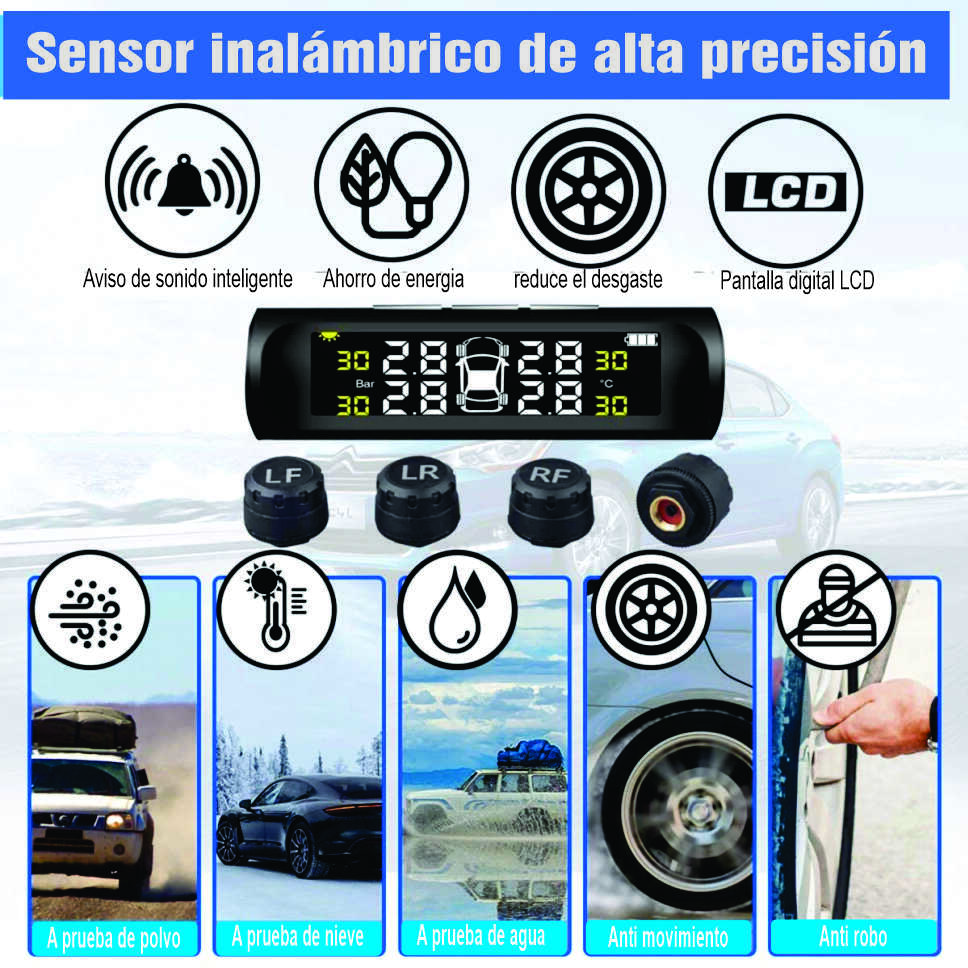 Sensor inalámbrico de alta precisión

LCD

Aviso de sonido inteligente

Ahorro de energia

reduce el desgaste

Pantalla digital LCD

30 2.8 2.8 30
Bar °C
30 2.8 2.8 30

LF

LR

RF

A prueba de polvo

A prueba de nieve

A prueba de agua

Anti movimiento

Anti robo